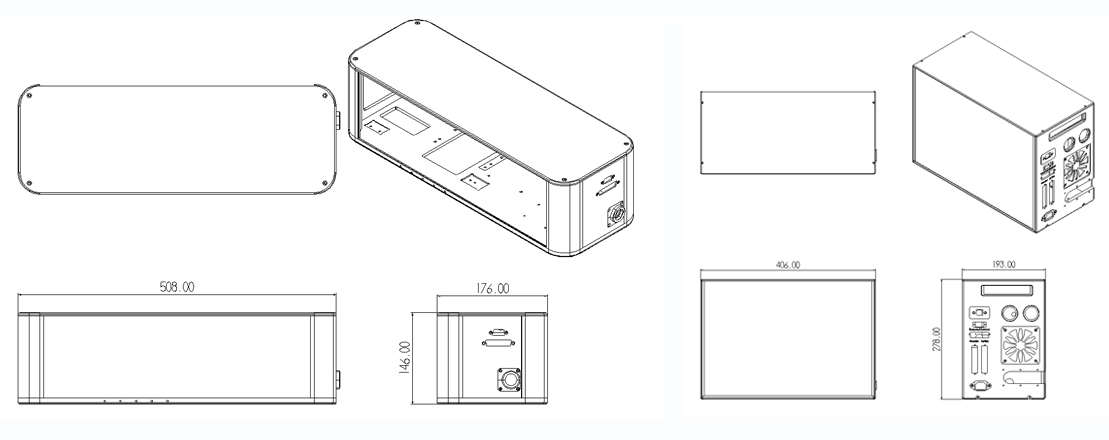 508.00

176.00

146.00

406.00

193.00

278.00